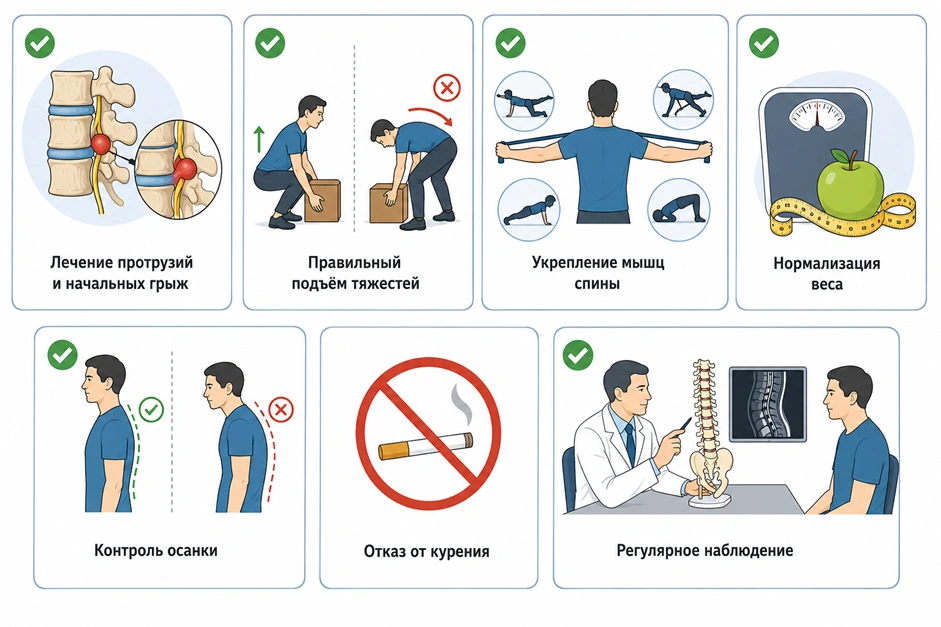 Лечение протрузий и начальных грыж

Правильный подъём тяжестей

Укрепление мышц спины

Нормализация веса

Контроль осанки

Отказ от курения

Регулярное наблюдение