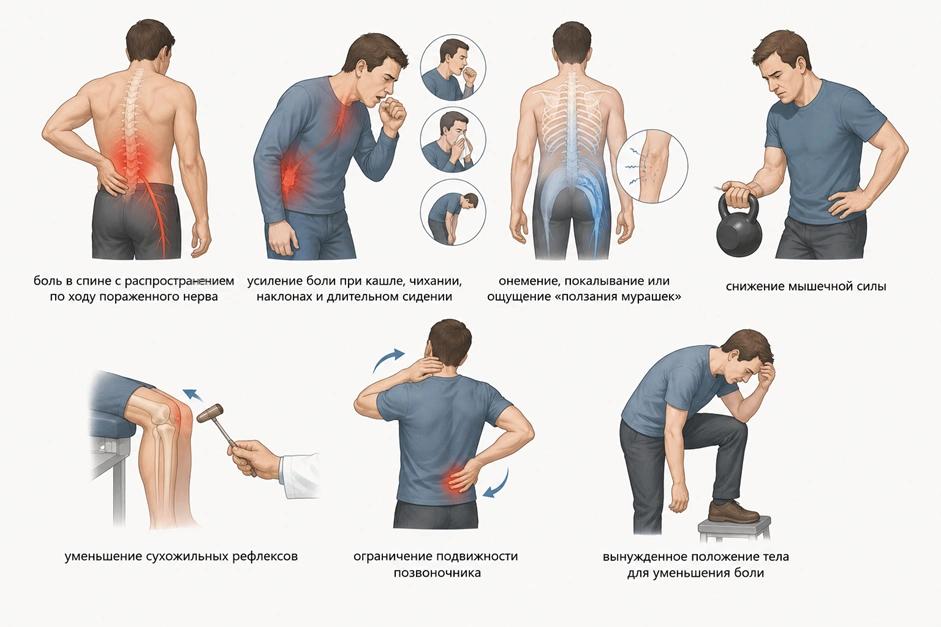 боль в спине с распространением по ходу пораженного нерва

усиление боли при кашле, чихании, наклонах и длительном сидении

онемение, покалывание или ощущение «ползания мурашек»

снижение мышечной силы

уменьшение сухожильных рефлексов

ограничение подвижности позвоночника

вынужденное положение тела для уменьшения боли